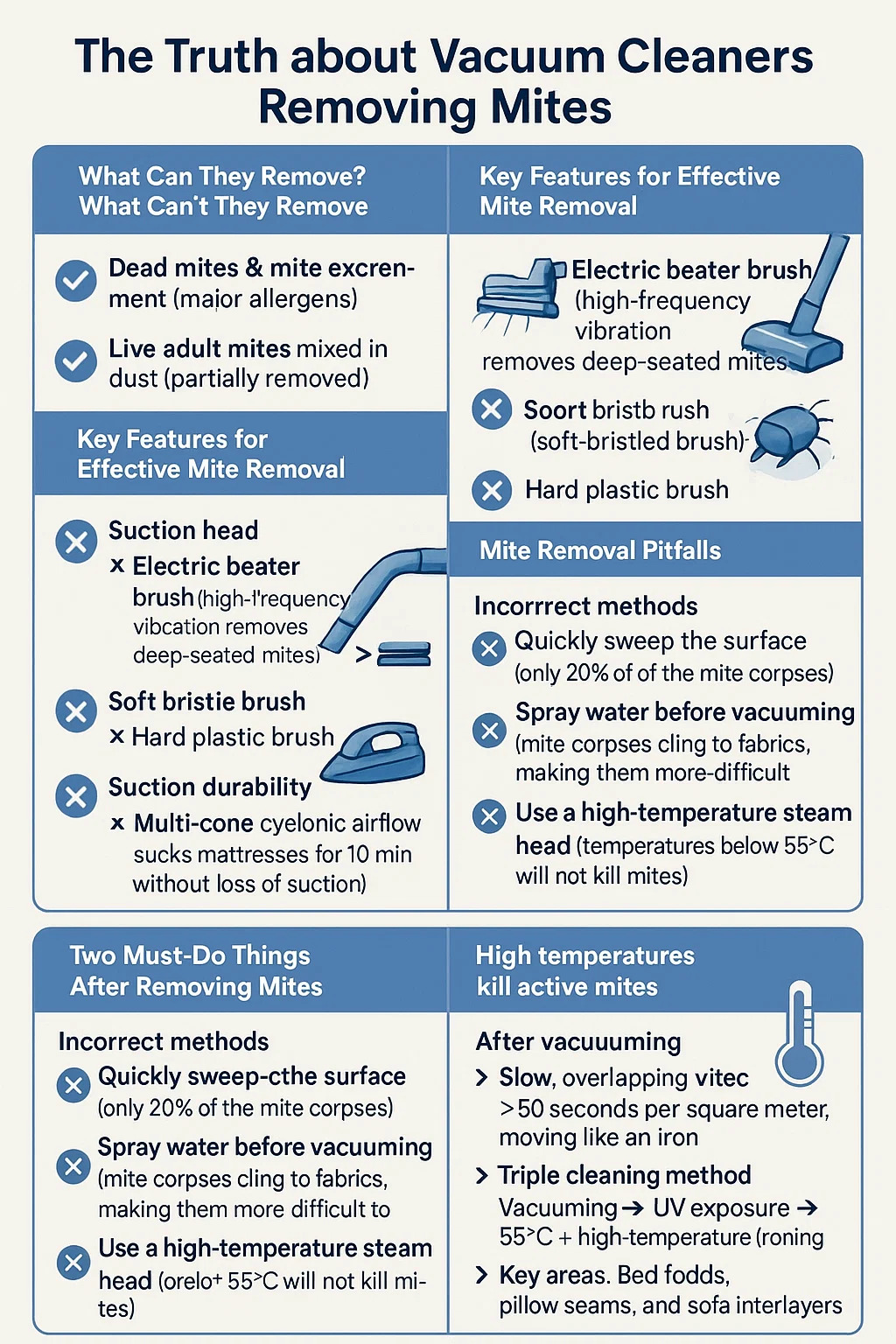 The Truth about Vacuum Cleaners Removing Mites

What Can They Remove?
What Can't They Remove

Dead mites & mite excrement (major allergens)

Live adult mites mixed in dust (partially removed)

Key Features for Effective Mite Removal

Suction head
× Electric beater brush (high-l'requency vibcation removes deep-seated mites)

Soft bristie brush
× Hard plastic brush

Suction durability
× Multi-cone cyelonic airflow sucks mattresses for 10 min without loss of suction)

Key Features for Effective Mite Removal

Electric beater brush (high-frequency vibration removes deep-seated mites

Soort bristb rush (soft-bristled brush)

Hard plastic brush

Mite Removal Pitfalls

Incorrrect methods

Quickly sweep the surface (only 20% of of the mite corpses)

Spray water before vacuuming (mite corpses cling to fabrics, making them more-difficult

Use a high-temperature steam head (temperatures below 55>C will not kill mites)

Two Must-Do Things After Removing Mites

Incorrect methods

Quickly sweep-cthe surface (only 20% of the mite corpses)

Spray water before vacuuming (mite corpses cling to fabrics, making them more difficult to

Use a high-temperature steam head (orelo+ 55>C will not kill mites)

High temperatures kill active mites

After vacuuuming

> Slow, overlapping vitec >50 seconds per square meter, moving like an iron

> Triple cleaning method
Vacuuming → UV exposure → 55>C + high-temperature (roning

> Key areas. Bed fodds, pillow seams, and sofa interlayers